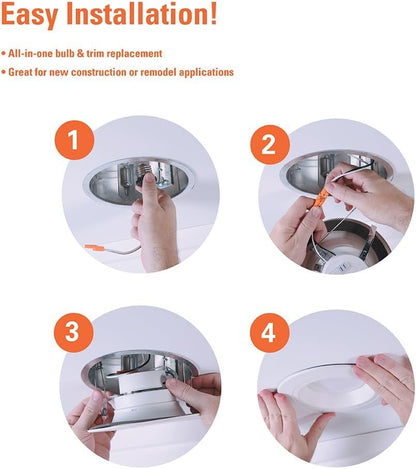 Easy Installation!

• All-in-one bulb & trim replacement

• Great for new construction or remodel applications

1

2

3

4