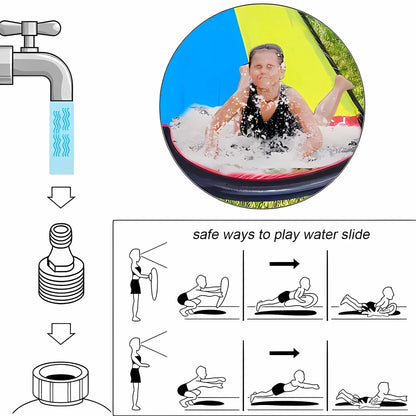 safe ways to play water slide