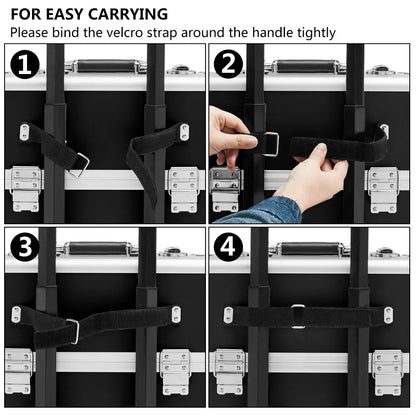 FOR EASY CARRYING
Please bind the velcro strap around the handle tightly

1

2

3

4